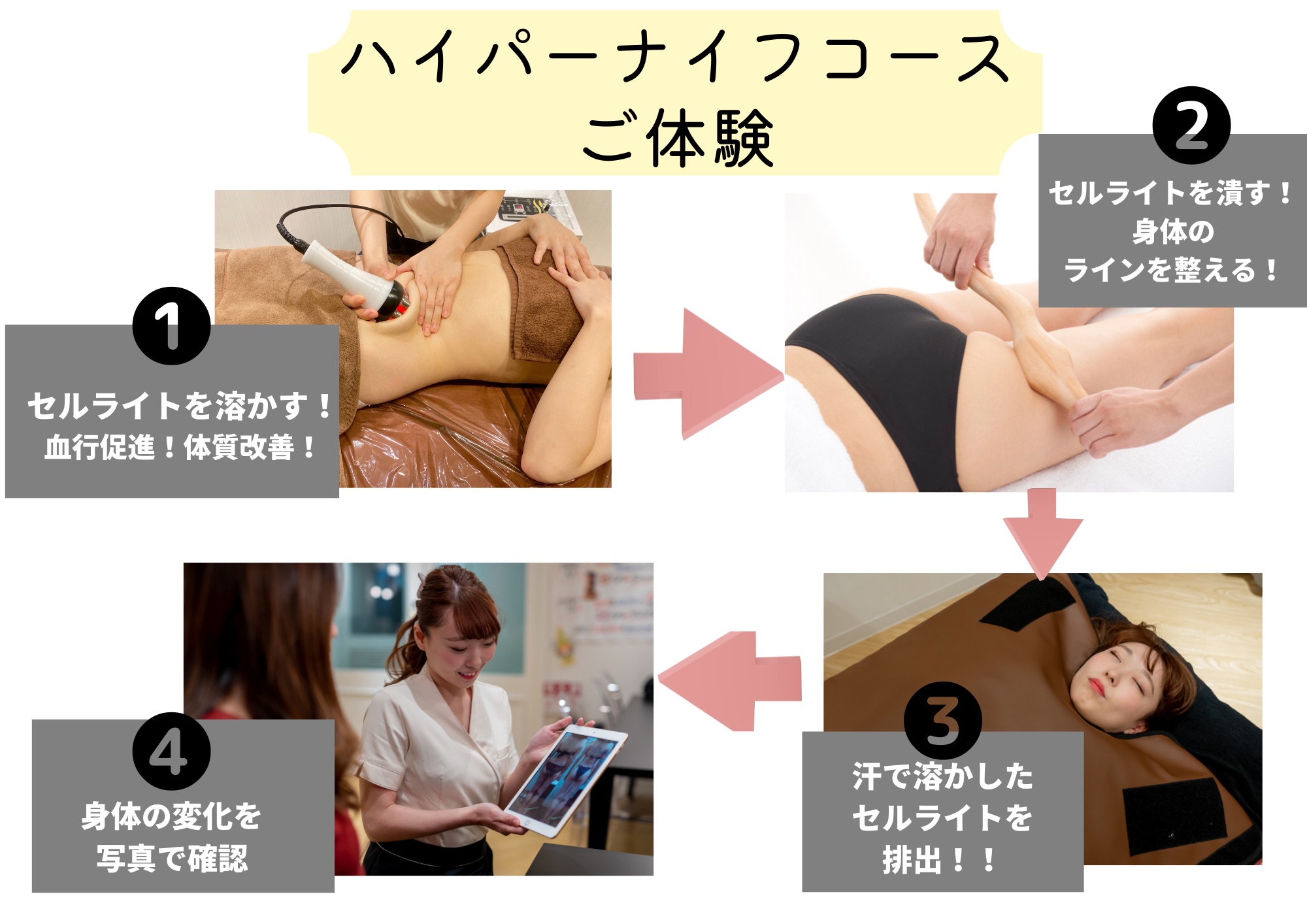 ハイパーナイフコース
ご体験

1
セルライトを溶かす！
血行促進！体質改善！

2
セルライトを潰す！
身体の
ラインを整える！

3
汗で溶かした
セルライトを
排出！！

4
身体の変化を
写真で確認